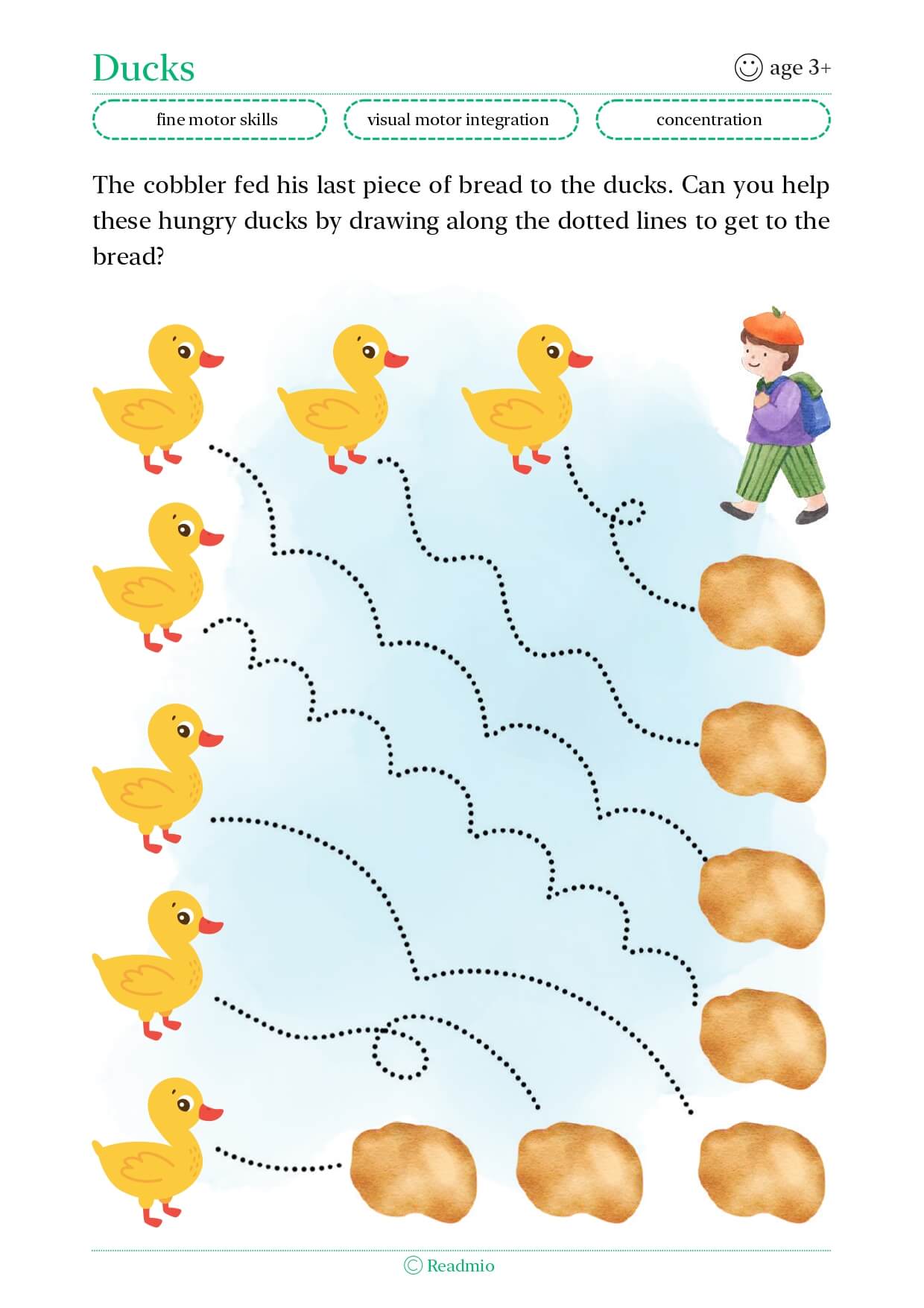 Ducks

age 3+

fine motor skills

visual motor integration

concentration

The cobbler fed his last piece of bread to the ducks. Can you help these hungry ducks by drawing along the dotted lines to get to the bread?

© Readmio