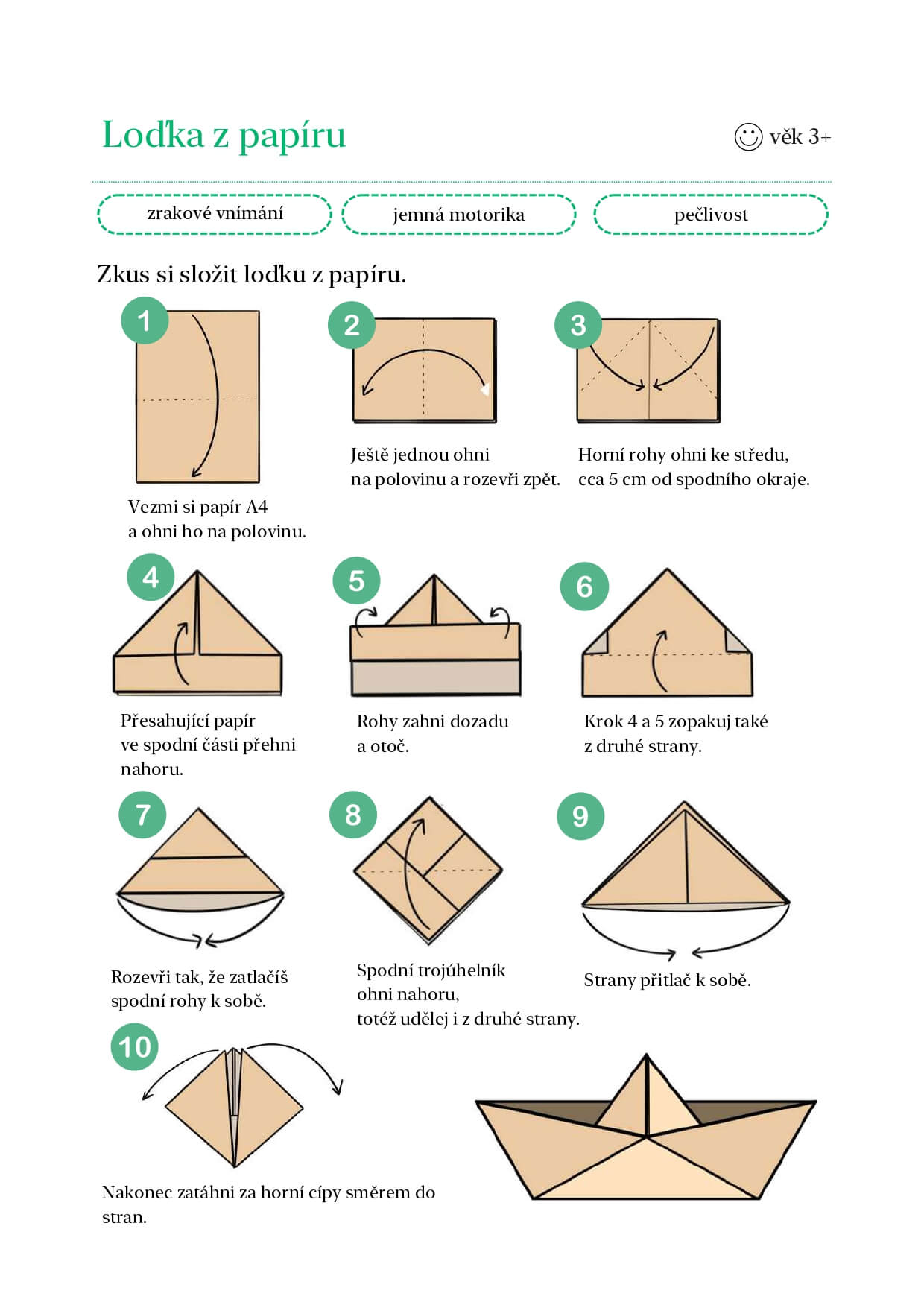 Loďka z papíru

věk 3+

zrakové vnímání

jemná motorika

pečlivost

Zkus si složit loďku z papíru.

1

Vezmi si papír A4
a ohni ho na polovinu.

2

Ještě jednou ohni
na polovinu a rozevři zpět.

3

Horní rohy ohni ke středu,
cca 5 cm od spodního okraje.

4

Přesahující papír
ve spodní části přehni
nahoru.

5

Rohy zahni dozadu
a otoč.

6

Krok 4 a 5 zopakuj také
z druhé strany.

7

Rozevři tak, že zatlačíš
spodní rohy k sobě.

8

Spodní trojúhelník
ohni nahoru,
totéž udělej i z druhé strany.

9

Strany přitlač k sobě.

10

Nakonec zatáhni za horní cípy směrem do
stran.