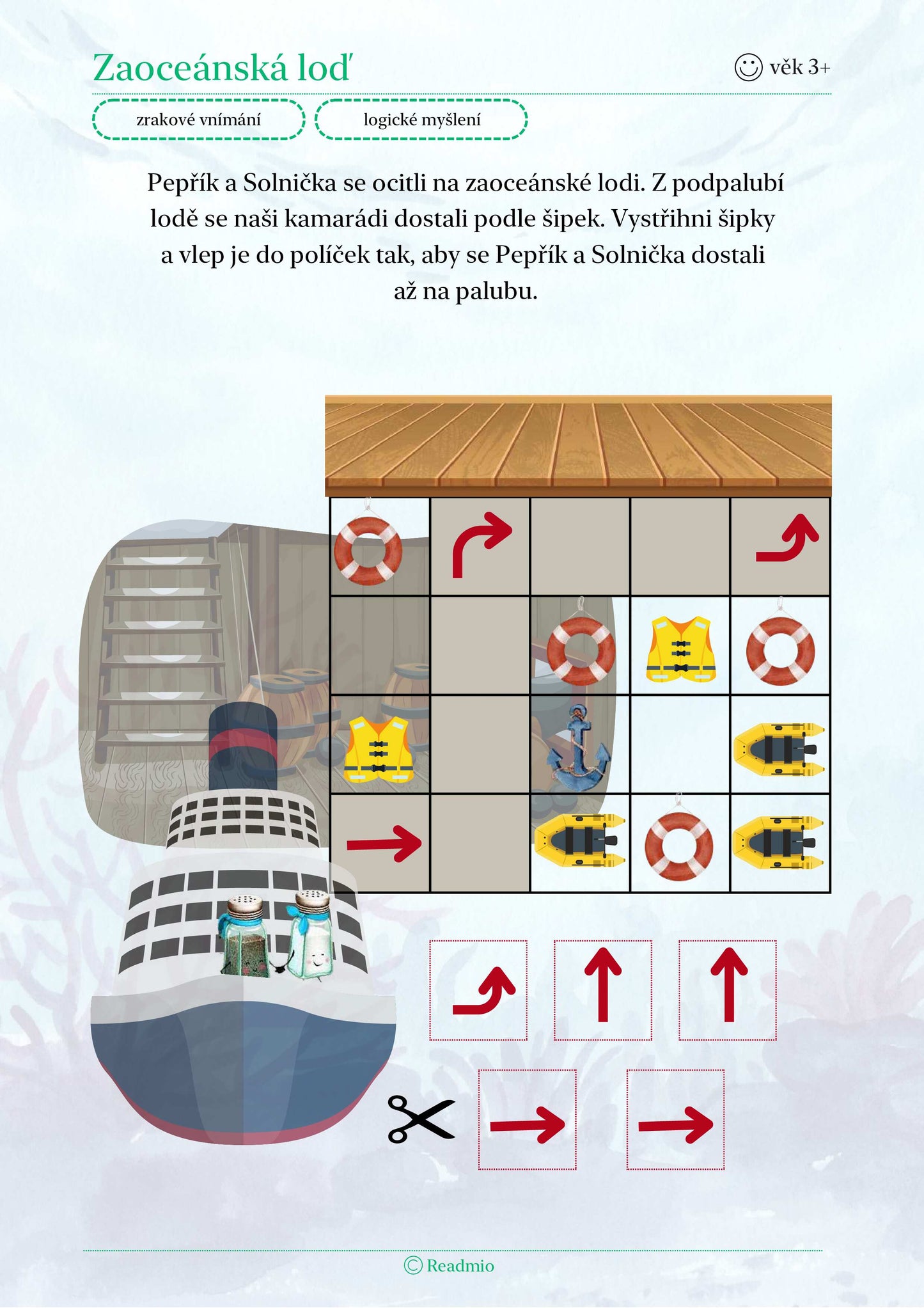 Zaoceánská loď

věk 3+

zrakové vnímání

logické myšlení

Pepřík a Solnička se ocitli na zaoceánské lodi. Z podpalubí lodě se naši kamarádi dostali podle šipek. Vystřihni šipky a vlep je do políček tak, aby se Pepřík a Solnička dostali až na palubu.

© Readmio